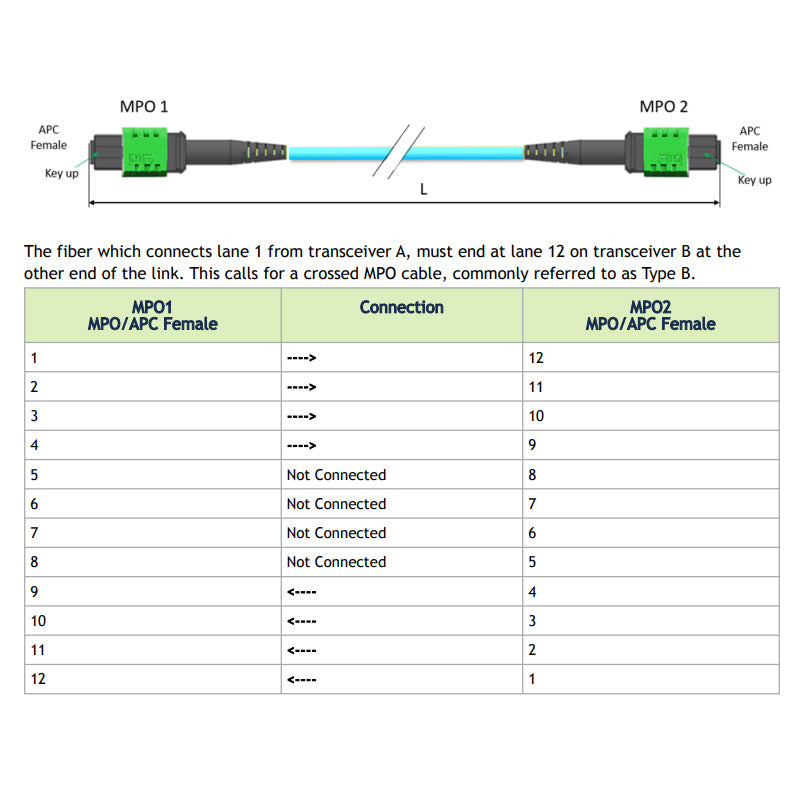 MPO 1

MPO 2

APC Female

Key up

APC Female

Key up

L

The fiber which connects lane 1 from transceiver A, must end at lane 12 on transceiver B at the other end of the link. This calls for a crossed MPO cable, commonly referred to as Type B.

| MPO1 MPO/APC Female | Connection | MPO2 MPO/APC Female |
|---|---|---|
| 1 | ----> | 12 |
| 2 | ----> | 11 |
| 3 | ----> | 10 |
| 4 | ----> | 9 |
| 5 | Not Connected | 8 |
| 6 | Not Connected | 7 |
| 7 | Not Connected | 6 |
| 8 | Not Connected | 5 |
| 9 | <---- | 4 |
| 10 | <---- | 3 |
| 11 | <---- | 2 |
| 12 | <---- | 1 |